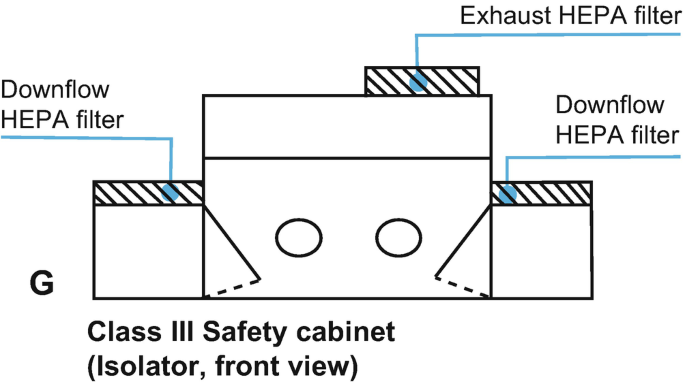 Exhaust HEPA filter

Downflow HEPA filter

Downflow HEPA filter

G

Class III Safety cabinet (Isolator, front view)