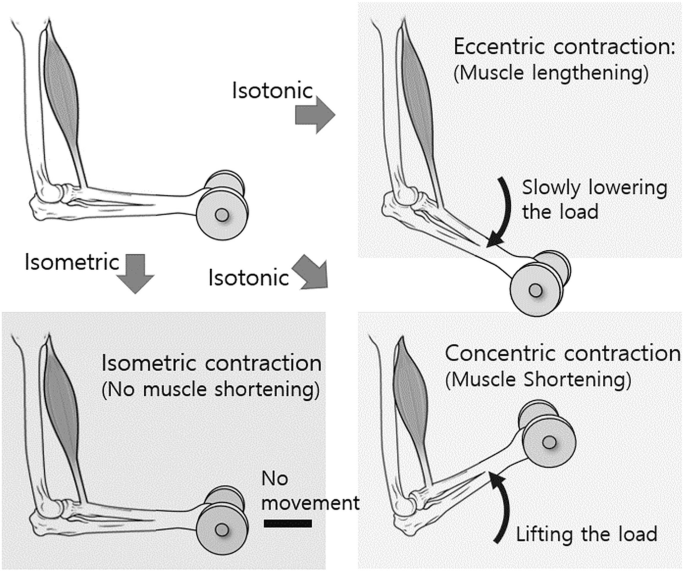 Isotonic

Eccentric contraction:
(Muscle lengthening)

Slowly lowering the load

Isometric

Isotonic

Isometric contraction
(No muscle shortening)

No movement

Concentric contraction
(Muscle Shortening)

Lifting the load