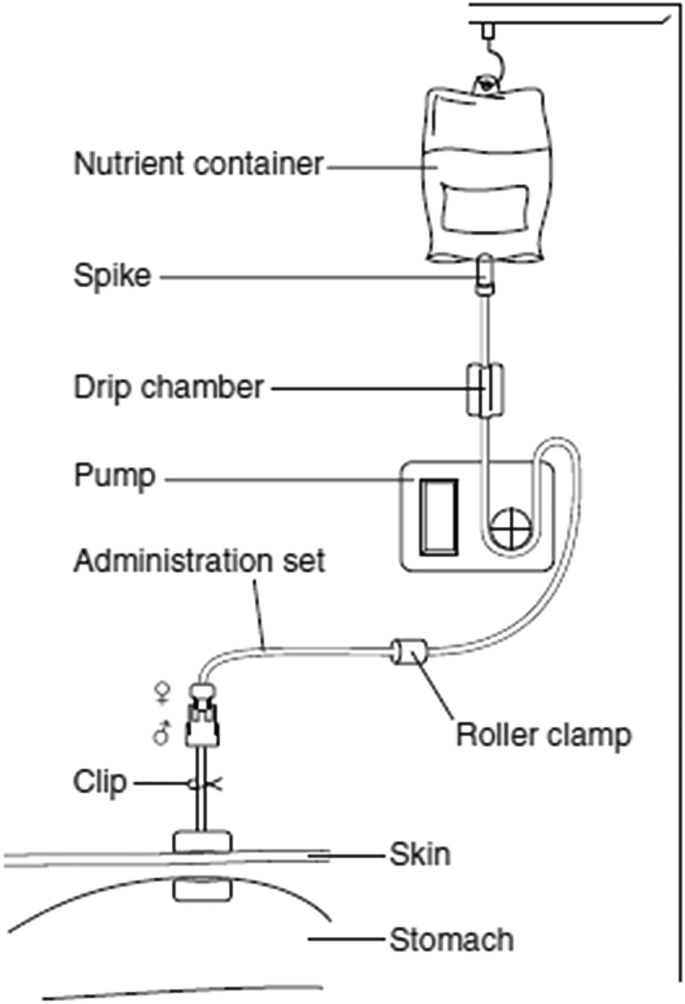 Nutrient container

Spike

Drip chamber

Pump

Administration set

♀

♂

Roller clamp

Clip

Skin

Stomach