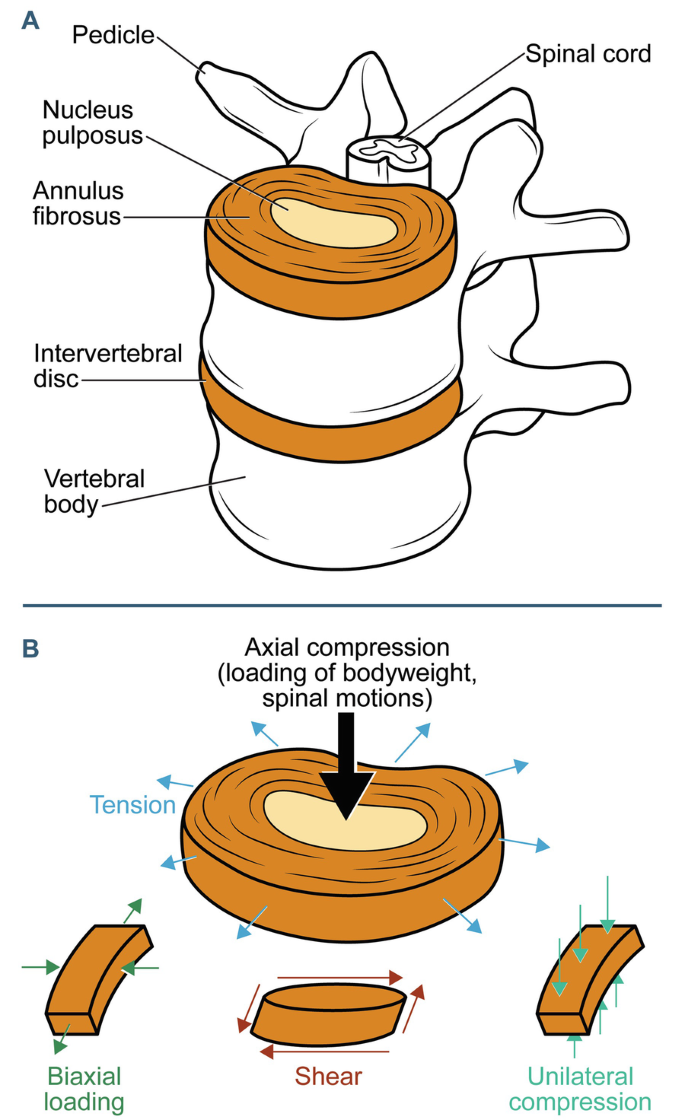 A

Pedicle

Spinal cord

Nucleus pulposus

Annulus fibrosus

Intervertebral disc

Vertebral body

B

Axial compression (loading of bodyweight, spinal motions)

Tension

Biaxial loading

Shear

Unilateral compression