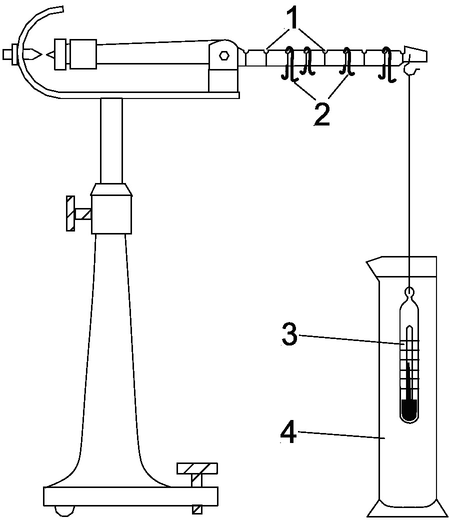 1
2
3
4