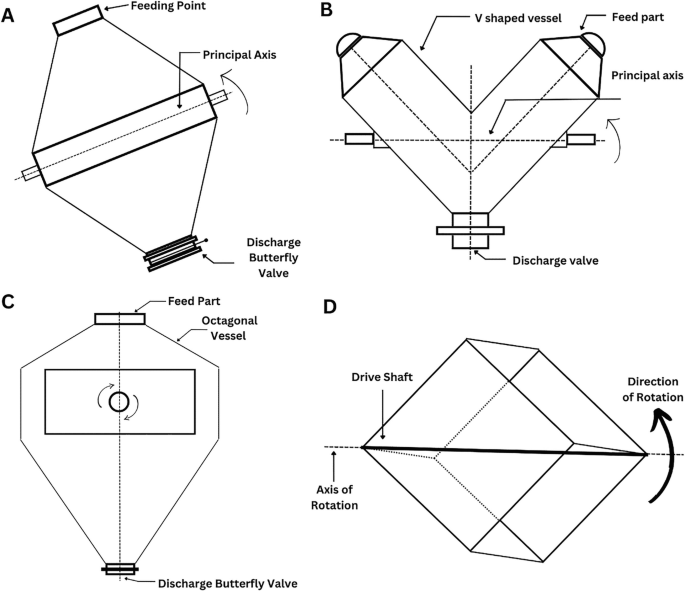 A

Feeding Point

Principal Axis

Discharge Butterfly Valve

B

V shaped vessel

Feed part

Principal axis

Discharge valve

C

Feed Part

Octagonal Vessel

Discharge Butterfly Valve

D

Drive Shaft

Direction of Rotation

Axis of Rotation