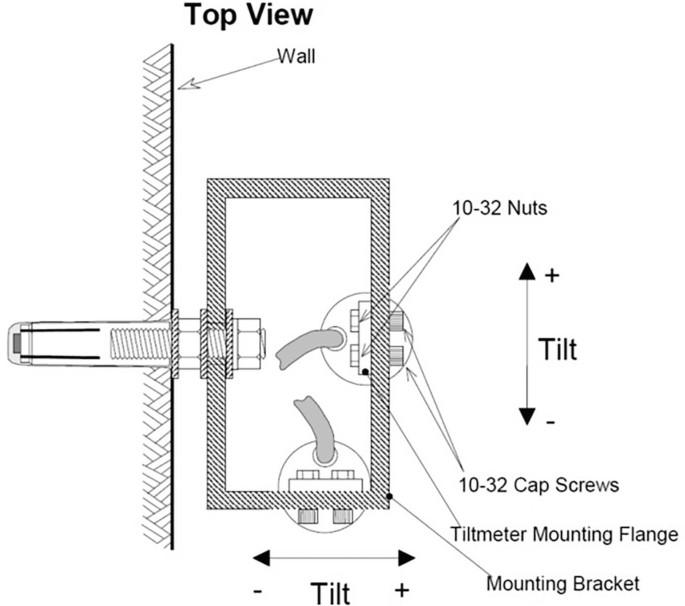 Top View

Wall

10-32 Nuts

+

Tilt

-

10-32 Cap Screws

Tiltmeter Mounting Flange

Mounting Bracket

-

Tilt

+