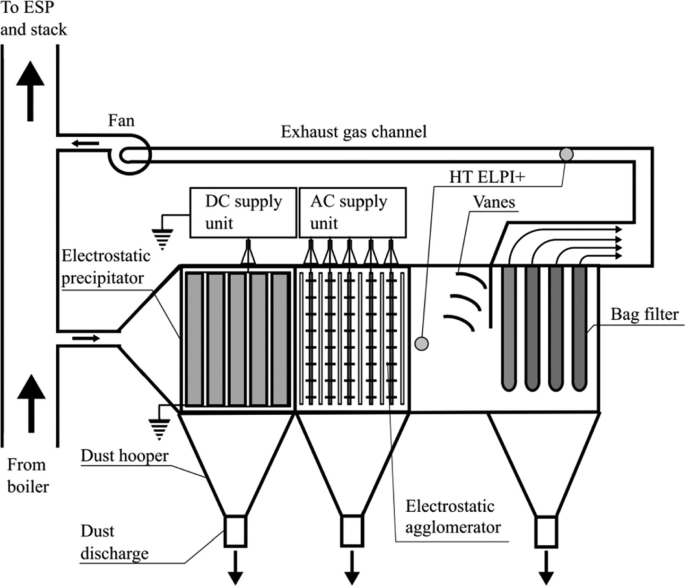 To ESP and stack

Fan

Exhaust gas channel

HT ELPI+

DC supply unit

AC supply unit

Vanes

Electrostatic precipitator

Bag filter

From boiler

Dust hooper

Dust discharge

Electrostatic agglomerator