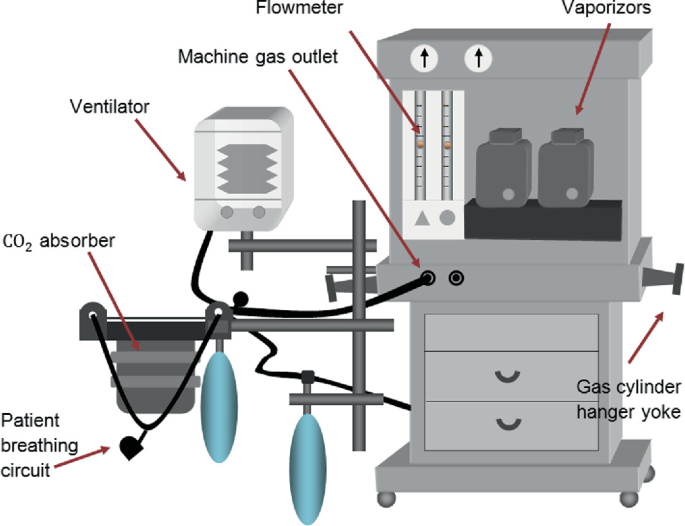 Flowmeter

Vaporizors

Machine gas outlet

Ventilator

$CO_2$ absorber

Patient breathing circuit

Gas cylinder hanger yoke