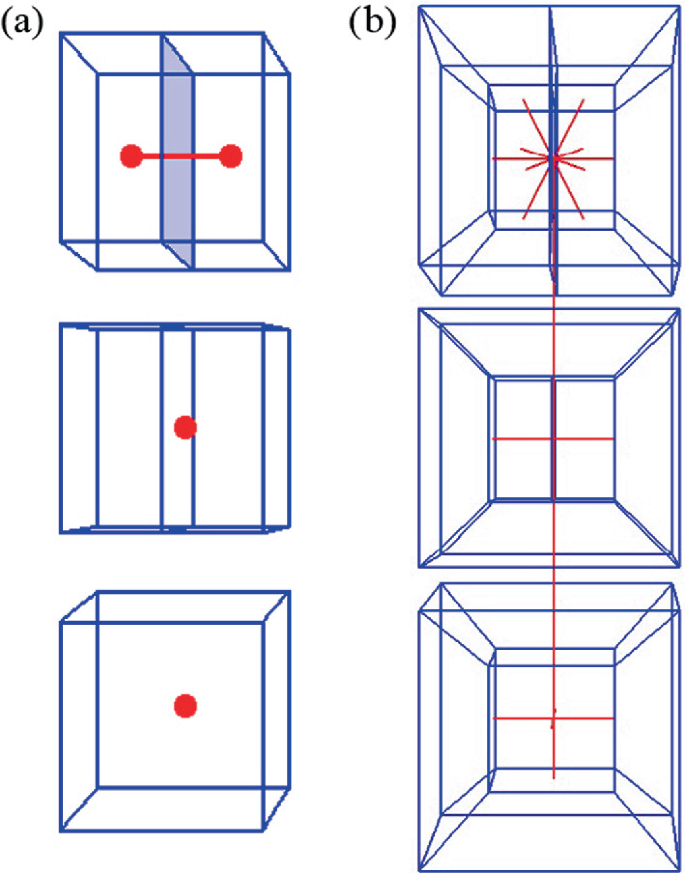 (a)

(b)