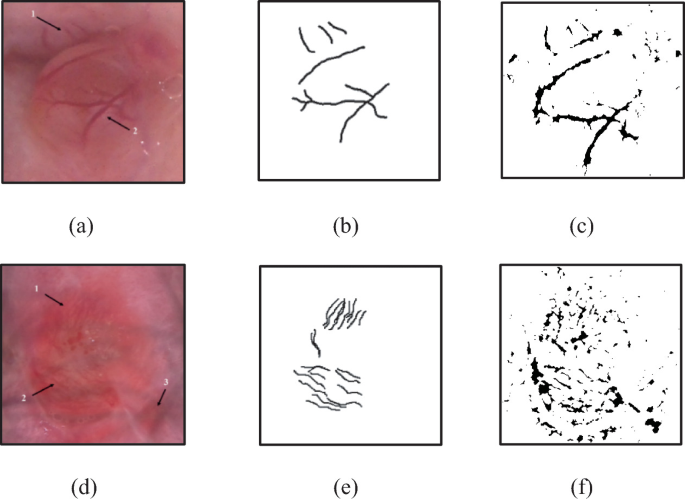 1

2

(a)

(b)

(c)

1

2

3

(d)

(e)

(f)