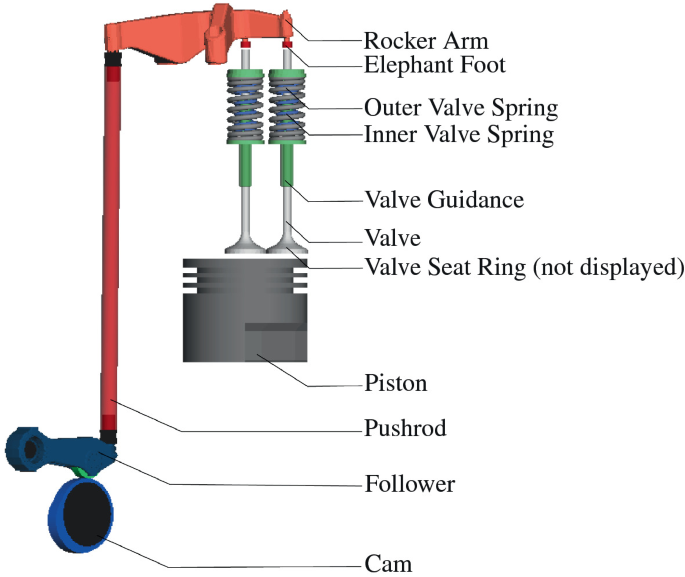 Rocker Arm
Elephant Foot
Outer Valve Spring
Inner Valve Spring
Valve Guidance
Valve
Valve Seat Ring (not displayed)
Piston
Pushrod
Follower
Cam