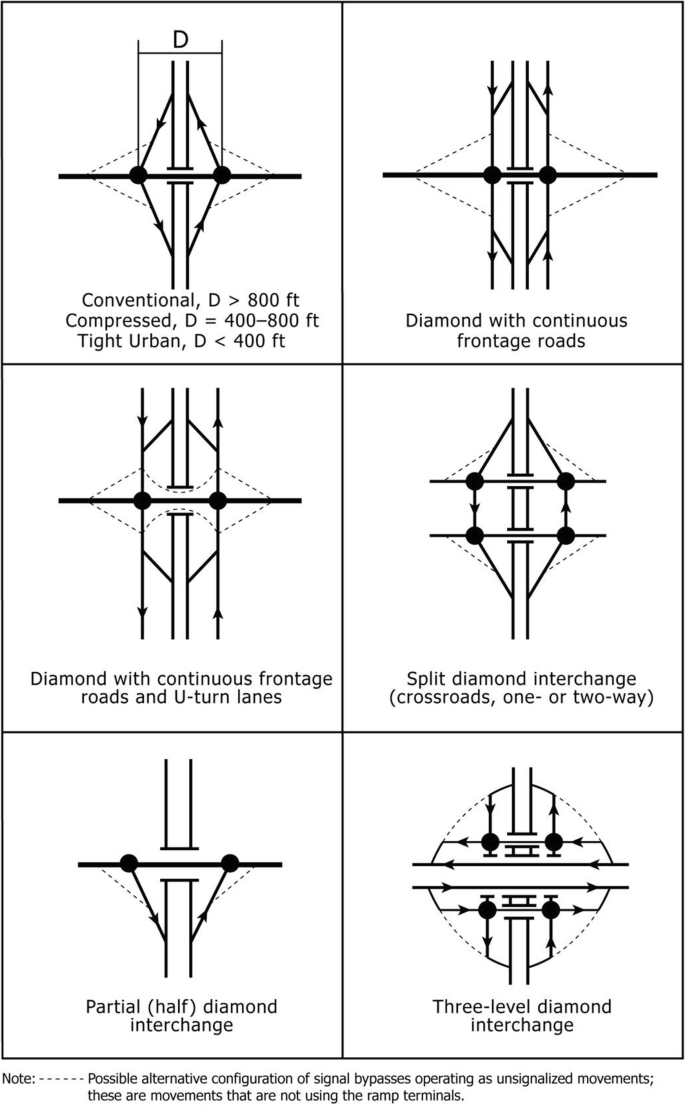 D

Conventional, D > 800 ft
Compressed, D = 400–800 ft
Tight Urban, D < 400 ft

Diamond with continuous frontage roads

Diamond with continuous frontage roads and U-turn lanes

Split diamond interchange (crossroads, one- or two-way)

Partial (half) diamond interchange

Three-level diamond interchange

Note: ------ Possible alternative configuration of signal bypasses operating as unsignalized movements; these are movements that are not using the ramp terminals.