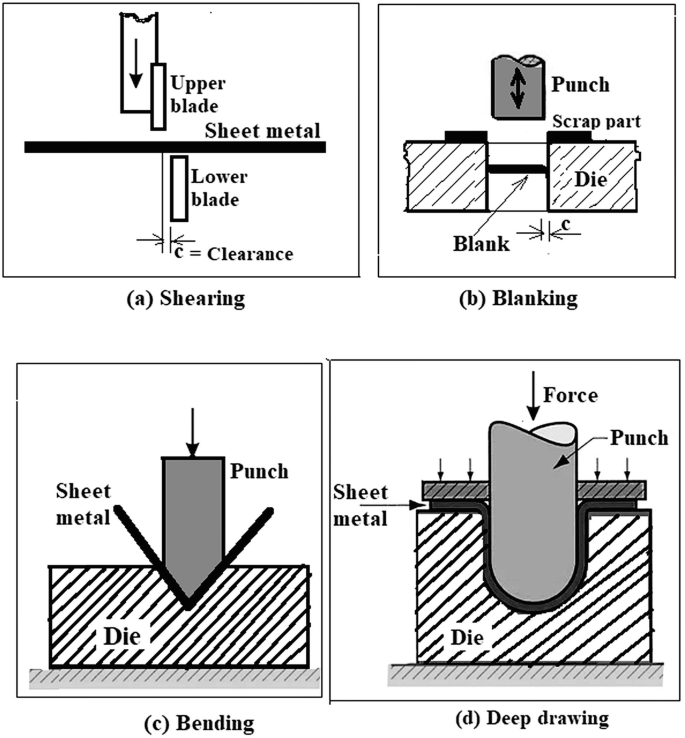 Upper blade

Sheet metal

Lower blade

c = Clearance

(a) Shearing

Punch

Scrap part

Die

Blank

c

(b) Blanking

Punch

Sheet metal

Die

(c) Bending

Force

Punch

Sheet metal

Die

(d) Deep drawing