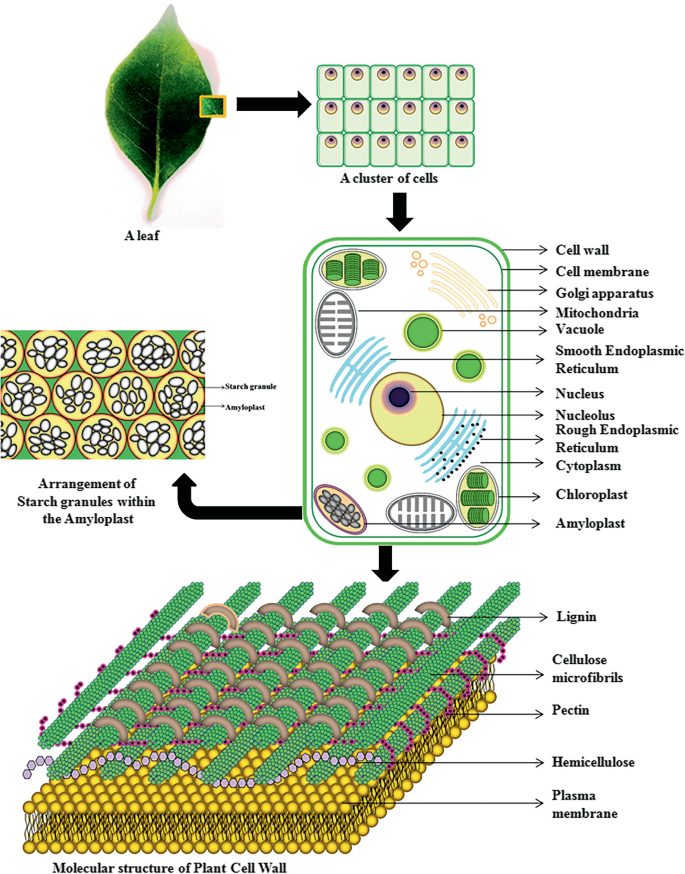 A leaf

A cluster of cells

Cell wall
Cell membrane
Golgi apparatus
Mitochondria
Vacuole
Smooth Endoplasmic Reticulum
Nucleus
Nucleolus
Rough Endoplasmic Reticulum
Cytoplasm
Chloroplast
Amyloplast

Starch granule
Amyloplast

Arrangement of Starch granules within the Amyloplast

Lignin
Cellulose microfibrils
Pectin
Hemicellulose
Plasma membrane

Molecular structure of Plant Cell Wall