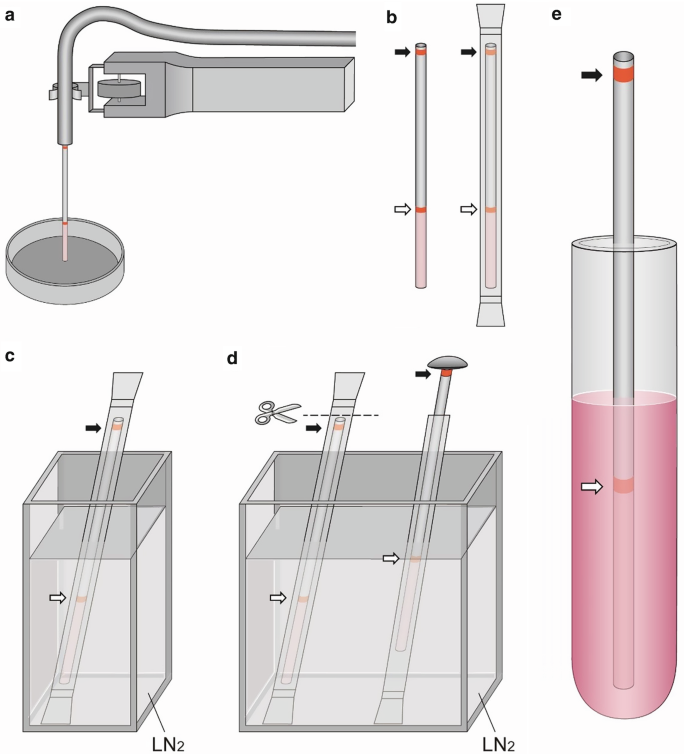 a

b

e

c

d

$LN_2$

$LN_2$