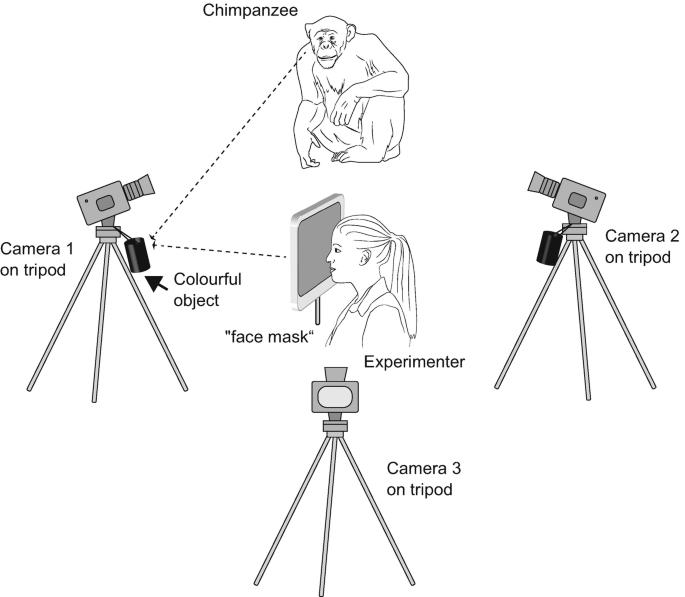 Chimpanzee

Camera 1 on tripod

Colourful object

"face mask"

Experimenter

Camera 2 on tripod

Camera 3 on tripod