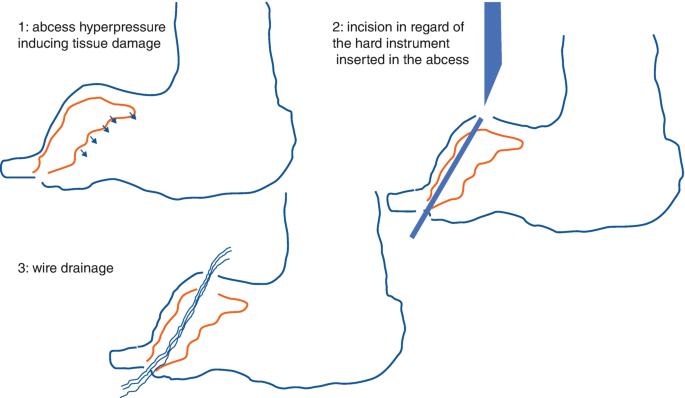 1: abcess hyperpressure inducing tissue damage

2: incision in regard of the hard instrument inserted in the abcess

3: wire drainage