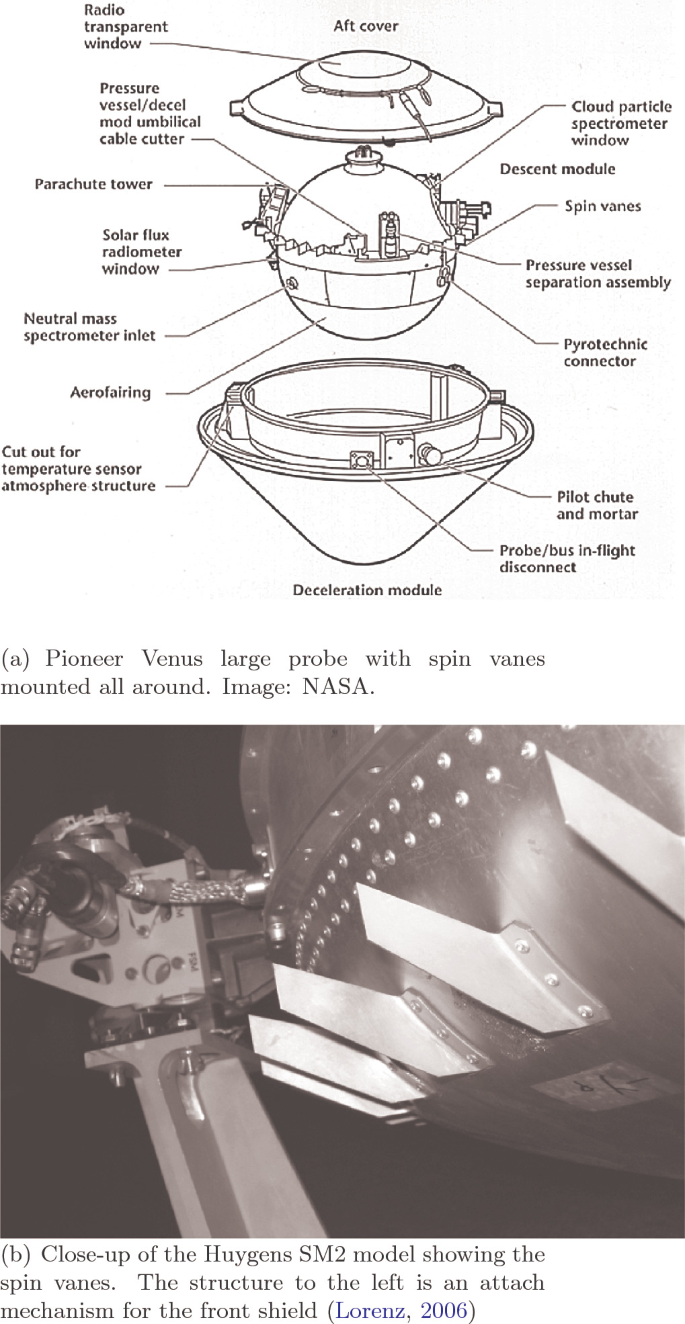 Radio transparent window

Aft cover

Pressure vessel/decel mod umbilical cable cutter

Cloud particle spectrometer window

Descent module

Parachute tower

Spin vanes

Solar flux radiometer window

Pressure vessel separation assembly

Neutral mass spectrometer inlet

Pyrotechnic connector

Aerofairing

Cut out for temperature sensor atmosphere structure

Pilot chute and mortar

Probe/bus in-flight disconnect

Deceleration module

(a) Pioneer Venus large probe with spin vanes mounted all around. Image: NASA.

(b) Close-up of the Huygens SM2 model showing the spin vanes. The structure to the left is an attach mechanism for the front shield (Lorenz, 2006)