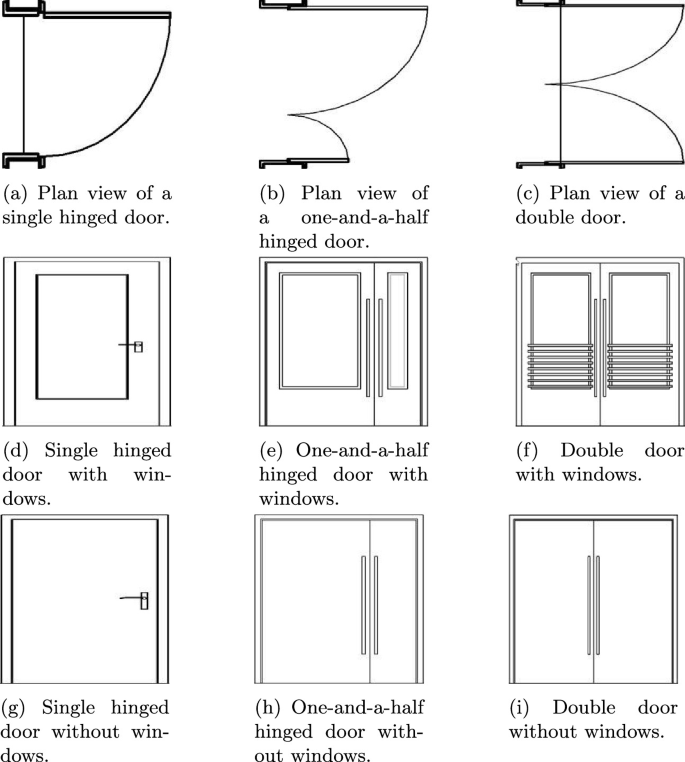 (a) Plan view of a single hinged door.

(b) Plan view of a one-and-a-half hinged door.

(c) Plan view of a double door.

(d) Single hinged door with windows.

(e) One-and-a-half hinged door with windows.

(f) Double door with windows.

(g) Single hinged door without windows.

(h) One-and-a-half hinged door without windows.

(i) Double door without windows.