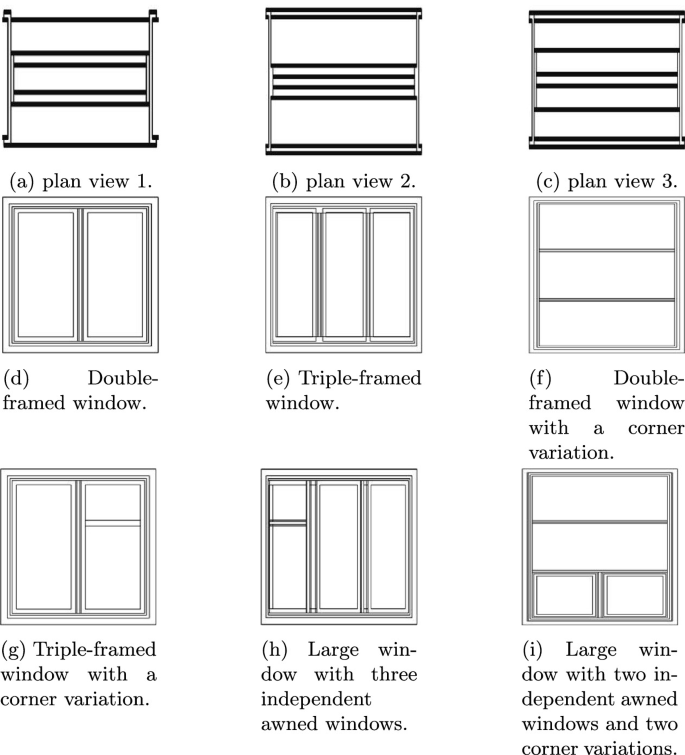 (a) plan view 1.

(b) plan view 2.

(c) plan view 3.

(d) Double-framed window.

(e) Triple-framed window.

(f) Double-framed window with a corner variation.

(g) Triple-framed window with a corner variation.

(h) Large window with three independent awned windows.

(i) Large window with two independent awned windows and two corner variations.