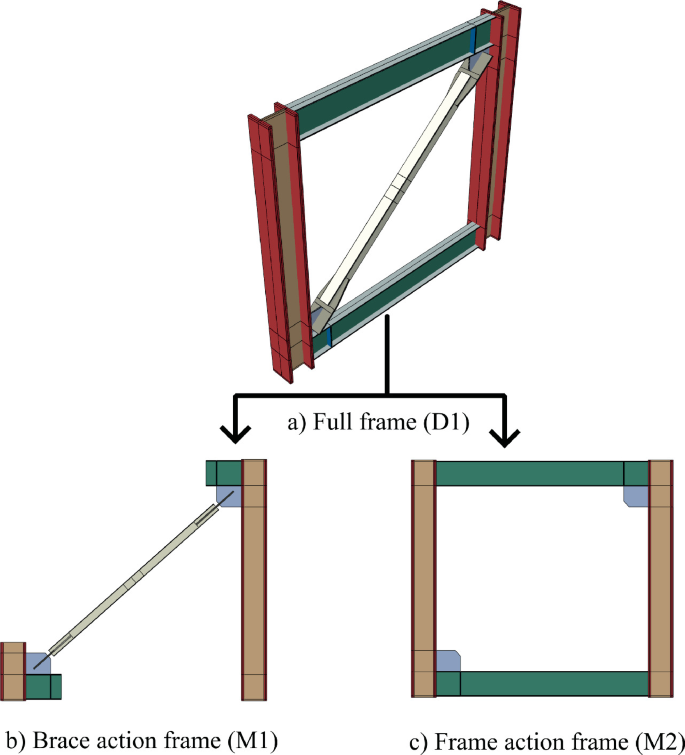 a) Full frame (D1)

b) Brace action frame (M1)

c) Frame action frame (M2)