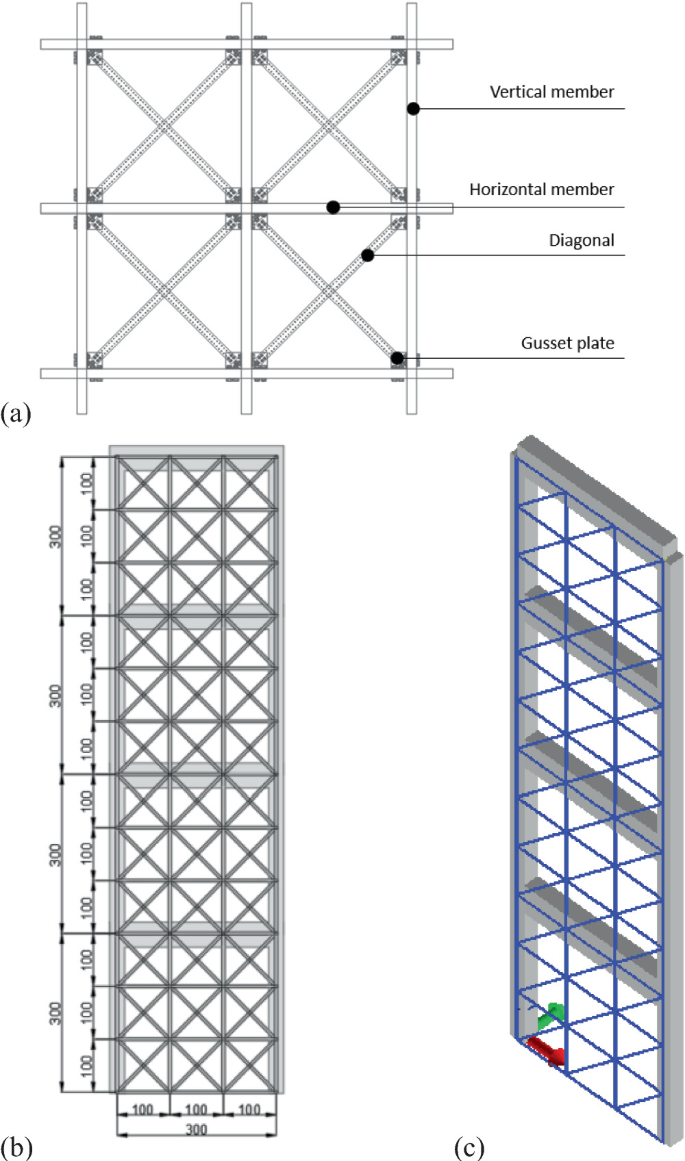 Vertical member

Horizontal member

Diagonal

Gusset plate

(a)

300
100
100
100
300
100
100
100
300
100
100
100
300
100
100
100

100 100 100
300

(b)

(c)