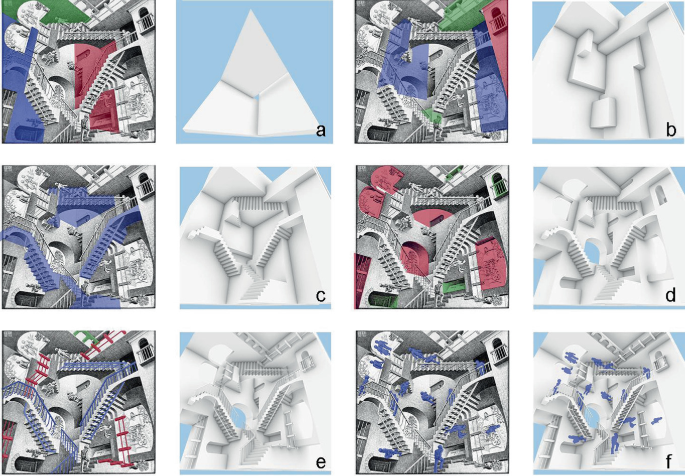 a

b

c

d

e

f