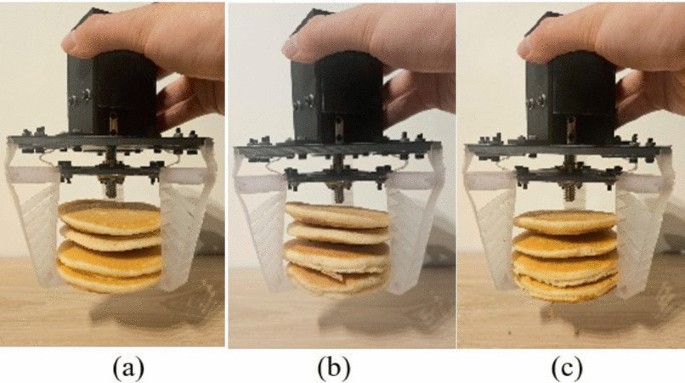 (a)

(b)

(c)