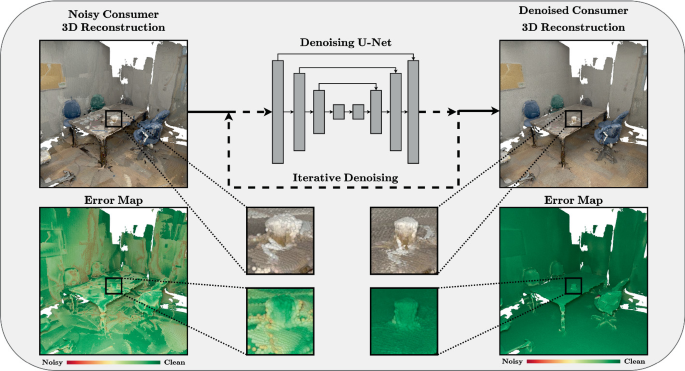 Noisy Consumer 3D Reconstruction

Denoising U-Net

Denoised Consumer 3D Reconstruction

Iterative Denoising

Error Map

Error Map

Noisy

Clean

Noisy

Clean