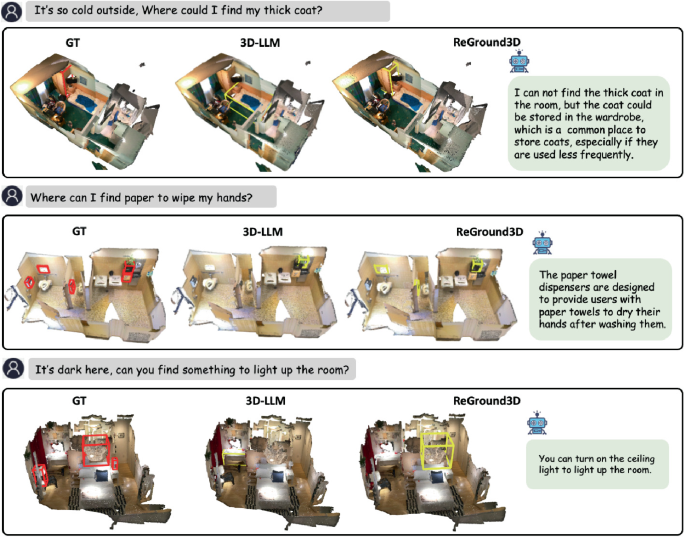 It's so cold outside, Where could I find my thick coat?

GT

3D-LLM

ReGround3D

I can not find the thick coat in the room, but the coat could be stored in the wardrobe, which is a common place to store coats, especially if they are used less frequently.

Where can I find paper to wipe my hands?

GT

3D-LLM

ReGround3D

The paper towel dispensers are designed to provide users with paper towels to dry their hands after washing them.

It's dark here, can you find something to light up the room?

GT

3D-LLM

ReGround3D

You can turn on the ceiling light to light up the room.