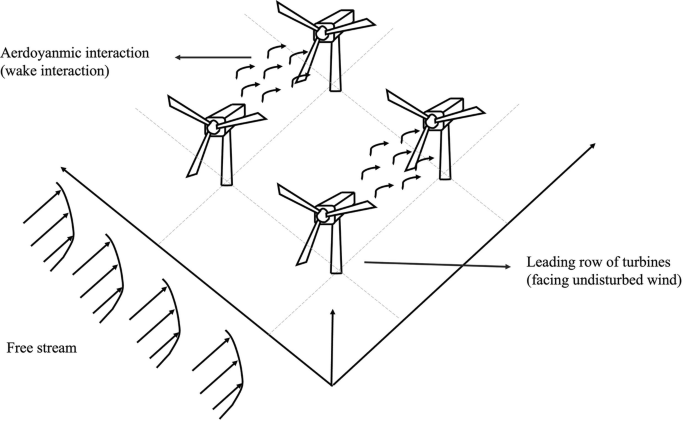 Aerdoyanmic interaction
(wake interaction)

Leading row of turbines
(facing undisturbed wind)

Free stream