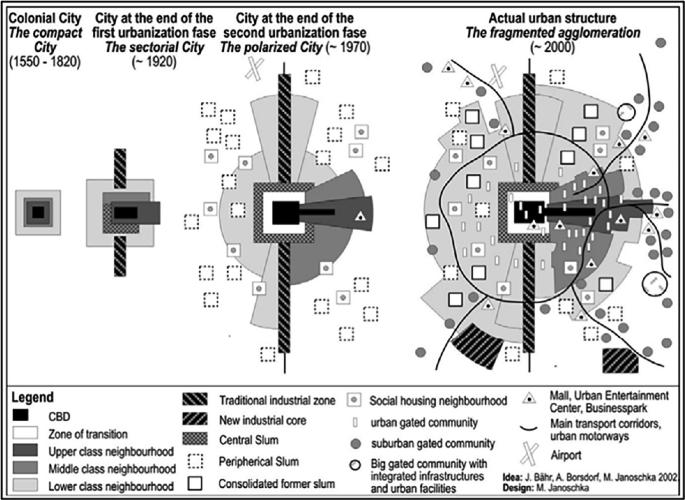 Colonial City
The compact City
(1550 - 1820)

City at the end of the first urbanization fase
The sectorial City
(~ 1920)

City at the end of the second urbanization fase
The polarized City (~ 1970)

Actual urban structure
The fragmented agglomeration
(~ 2000)

Legend
CBD
Zone of transition
Upper class neighbourhood
Middle class neighbourhood
Lower class neighbourhood
Traditional industrial zone
New industrial core
Central Slum
Peripherical Slum
Consolidated former slum
Social housing neighbourhood
urban gated community
suburban gated community
Big gated community with integrated infrastructures and urban facilities
Mall, Urban Entertainment Center, Businesspark
Main transport corridors, urban motorways
Airport

Idea: J. Bähr, A. Borsdorf, M. Janoschka 2002
Design: M. Janoschka