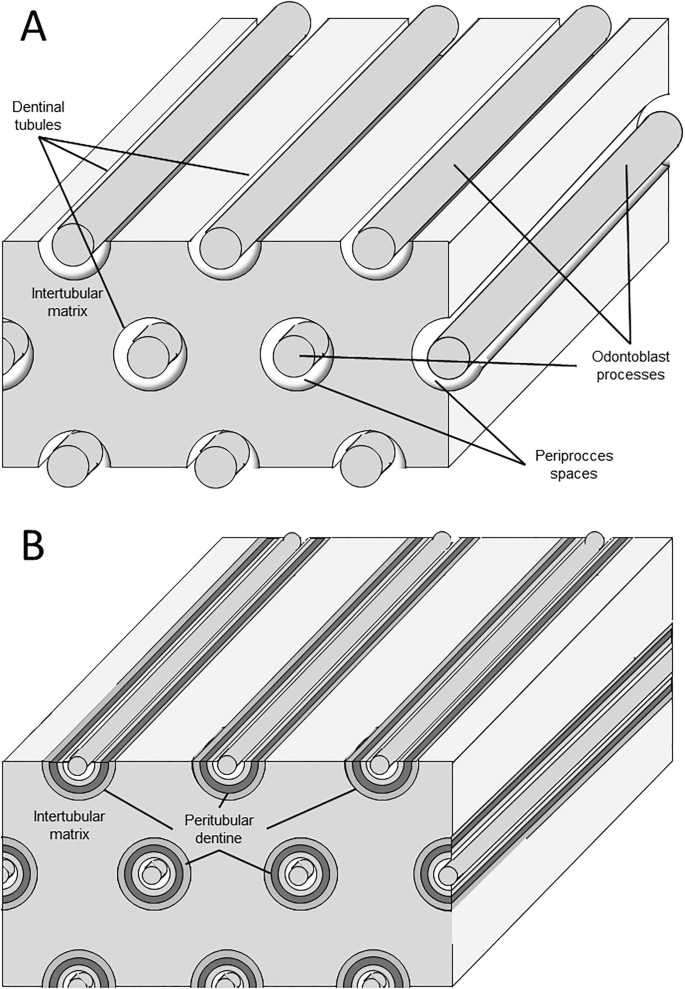 A

Dentinal tubules

Intertubular matrix

Odontoblast processes

Periprocces spaces

B

Intertubular matrix

Peritubular dentine