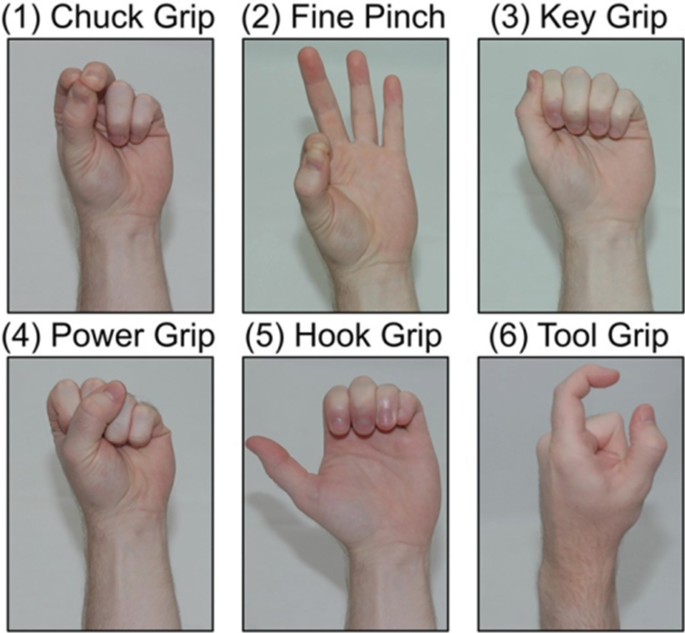 (1) Chuck Grip
(2) Fine Pinch
(3) Key Grip
(4) Power Grip
(5) Hook Grip
(6) Tool Grip