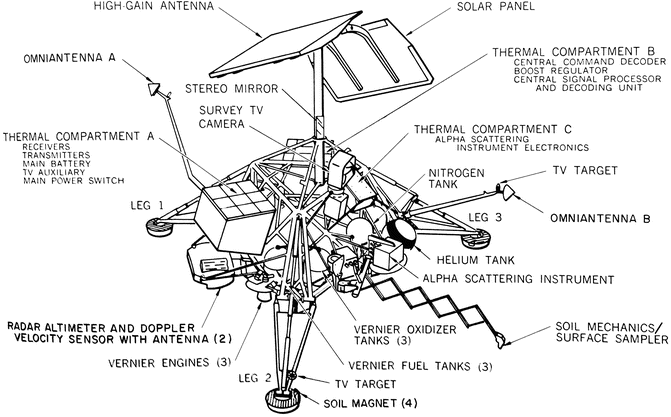 HIGH-GAIN ANTENNA
SOLAR PANEL
OMNIANTENNA A
THERMAL COMPARTMENT B
CENTRAL COMMAND DECODER
BOOST REGULATOR
CENTRAL SIGNAL PROCESSOR AND DECODING UNIT
STEREO MIRROR
SURVEY TV CAMERA
THERMAL COMPARTMENT A
RECEIVERS
TRANSMITTERS
MAIN BATTERY
TV AUXILIARY
MAIN POWER SWITCH
THERMAL COMPARTMENT C
ALPHA SCATTERING INSTRUMENT ELECTRONICS
NITROGEN TANK
TV TARGET
LEG 1
LEG 3
OMNIANTENNA B
HELIUM TANK
ALPHA SCATTERING INSTRUMENT
RADAR ALTIMETER AND DOPPLER VELOCITY SENSOR WITH ANTENNA (2)
VERNIER OXIDIZER TANKS (3)
SOIL MECHANICS/ SURFACE SAMPLER
VERNIER ENGINES (3)
VERNIER FUEL TANKS (3)
LEG 2
TV TARGET
SOIL MAGNET (4)