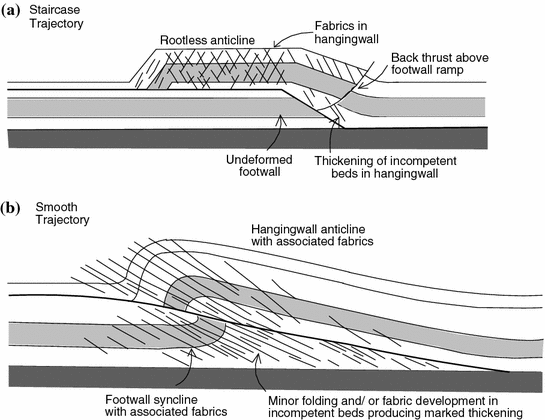 (a) Staircase Trajectory

Rootless anticline

Fabrics in hangingwall

Back thrust above footwall ramp

Undeformed footwall

Thickening of incompetent beds in hangingwall

(b) Smooth Trajectory

Hangingwall anticline with associated fabrics

Footwall syncline with associated fabrics

Minor folding and/ or fabric development in incompetent beds producing marked thickening