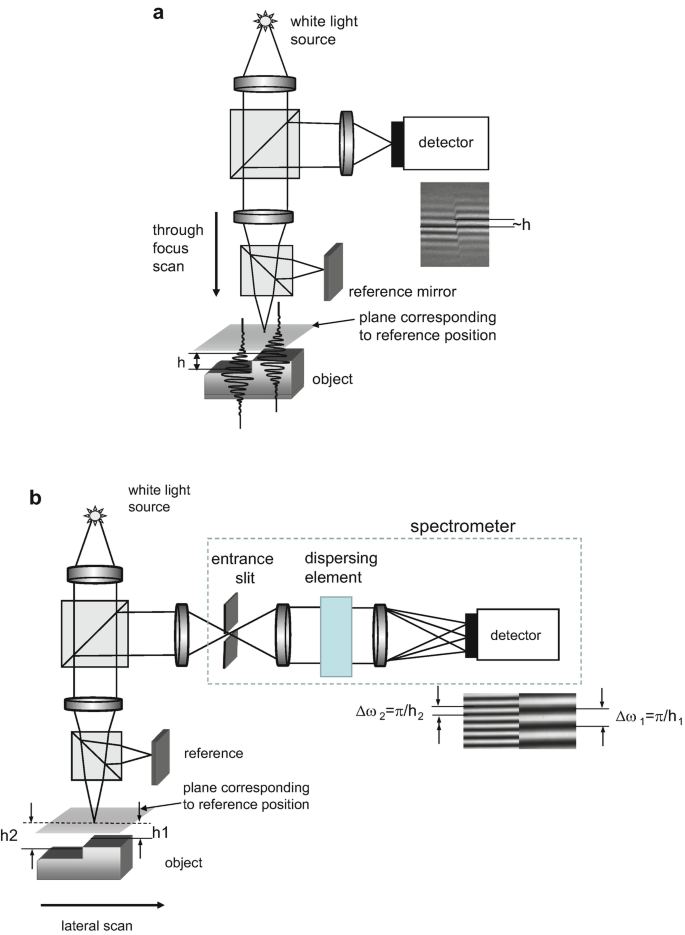 a

white light source

detector

~h

through focus scan

reference mirror

plane corresponding to reference position

h

object

b

white light source

spectrometer

entrance slit

dispersing element

detector

$\Delta\omega_2=\pi/h_2$

$\Delta\omega_1=\pi/h_1$

reference

plane corresponding to reference position

h2

h1

object

lateral scan