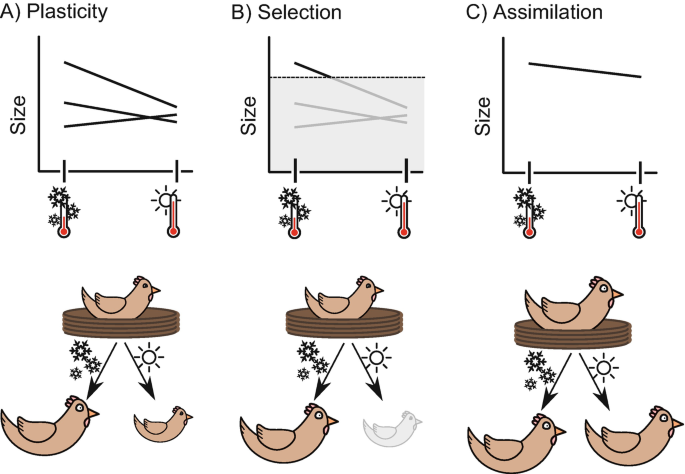 A) Plasticity

Size

B) Selection

Size

C) Assimilation

Size