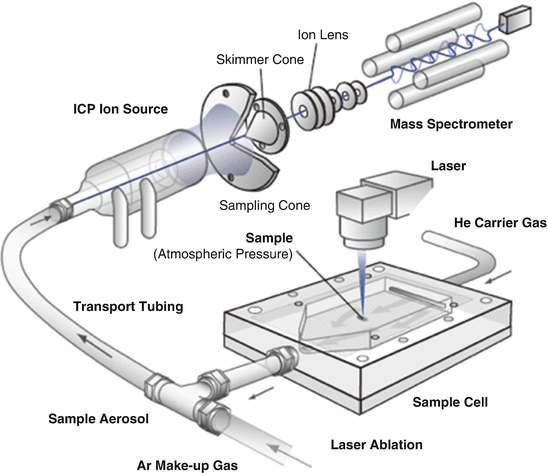 Ion Lens

Skimmer Cone

ICP Ion Source

Mass Spectrometer

Laser

Sampling Cone

He Carrier Gas

Sample
(Atmospheric Pressure)

Transport Tubing

Sample Cell

Sample Aerosol

Laser Ablation

Ar Make-up Gas