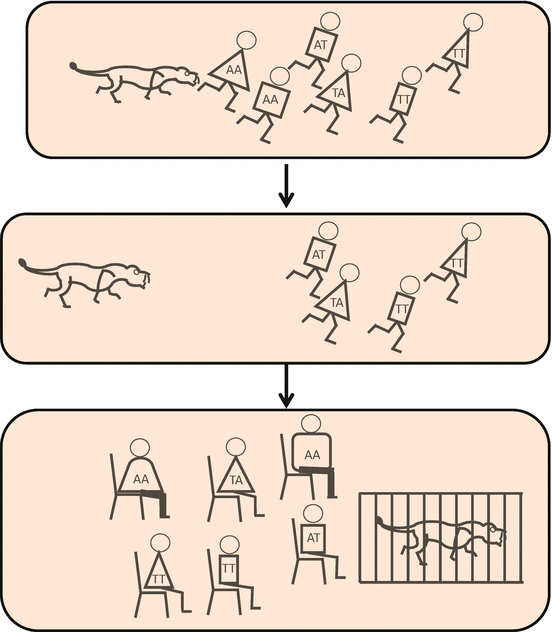 AA
AT
AA
TA
TT
TT

AT
TA
TT
TT

AA
TA
AA
AT
TT
TT