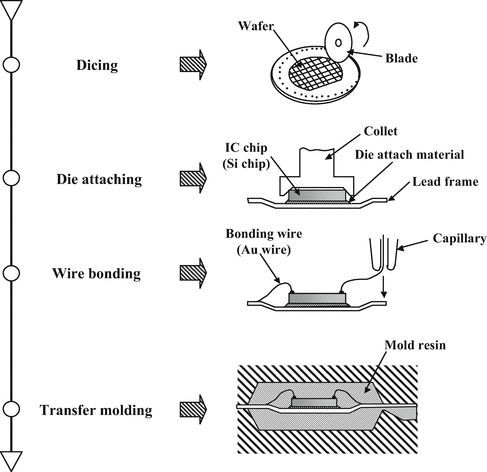 Dicing

Wafer

Blade

Die attaching

Collet

IC chip (Si chip)

Die attach material

Lead frame

Wire bonding

Bonding wire (Au wire)

Capillary

Transfer molding

Mold resin