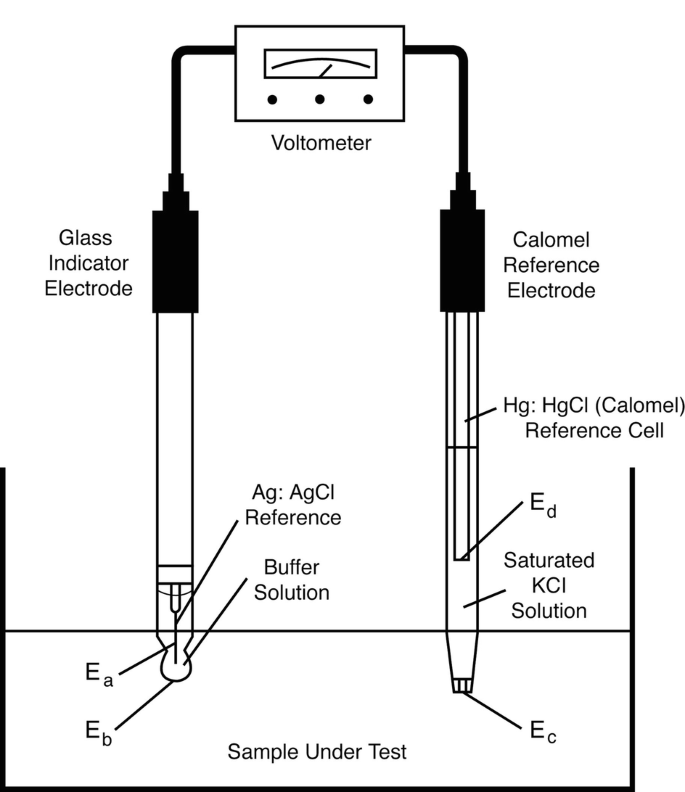 Voltometer

Glass Indicator Electrode

Calomel Reference Electrode

Hg: HgCl (Calomel) Reference Cell

Ag: AgCl Reference

$E_d$

Buffer Solution

Saturated KCl Solution

$E_a$

$E_b$

$E_c$

Sample Under Test