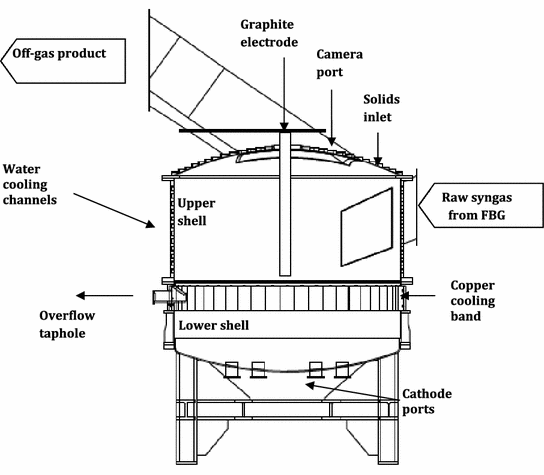 Off-gas product

Graphite electrode

Camera port

Solids inlet

Water cooling channels

Upper shell

Raw syngas from FBG

Copper cooling band

Overflow taphole

Lower shell

Cathode ports