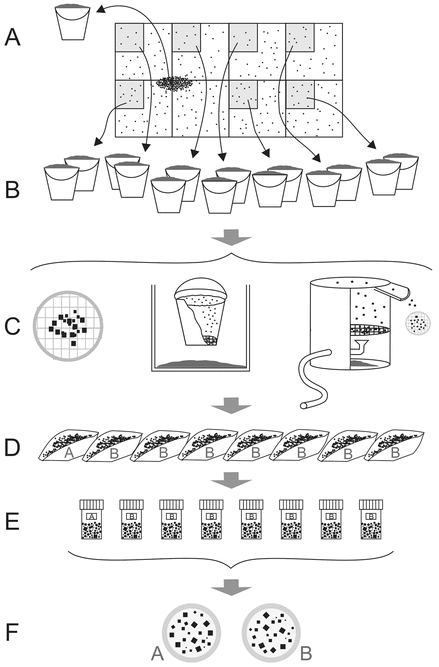 A

B

C

D

A B B B B B B B

E

A B B B B B B B

F

A B