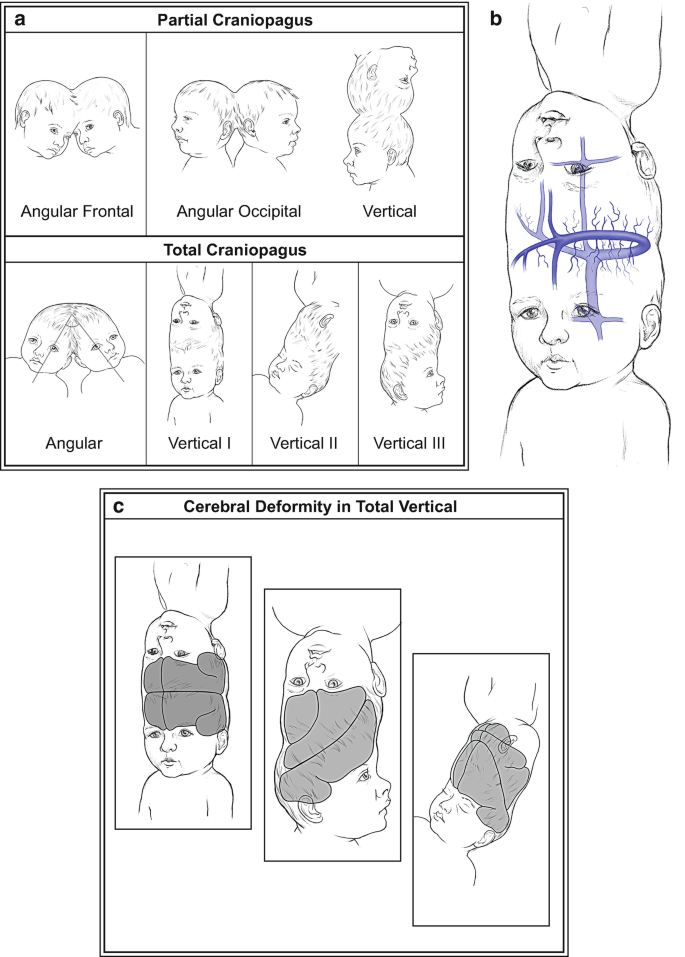 a

Partial Craniopagus

Angular Frontal

Angular Occipital

Vertical

Total Craniopagus

Angular

Vertical I

Vertical II

Vertical III

b

c

Cerebral Deformity in Total Vertical