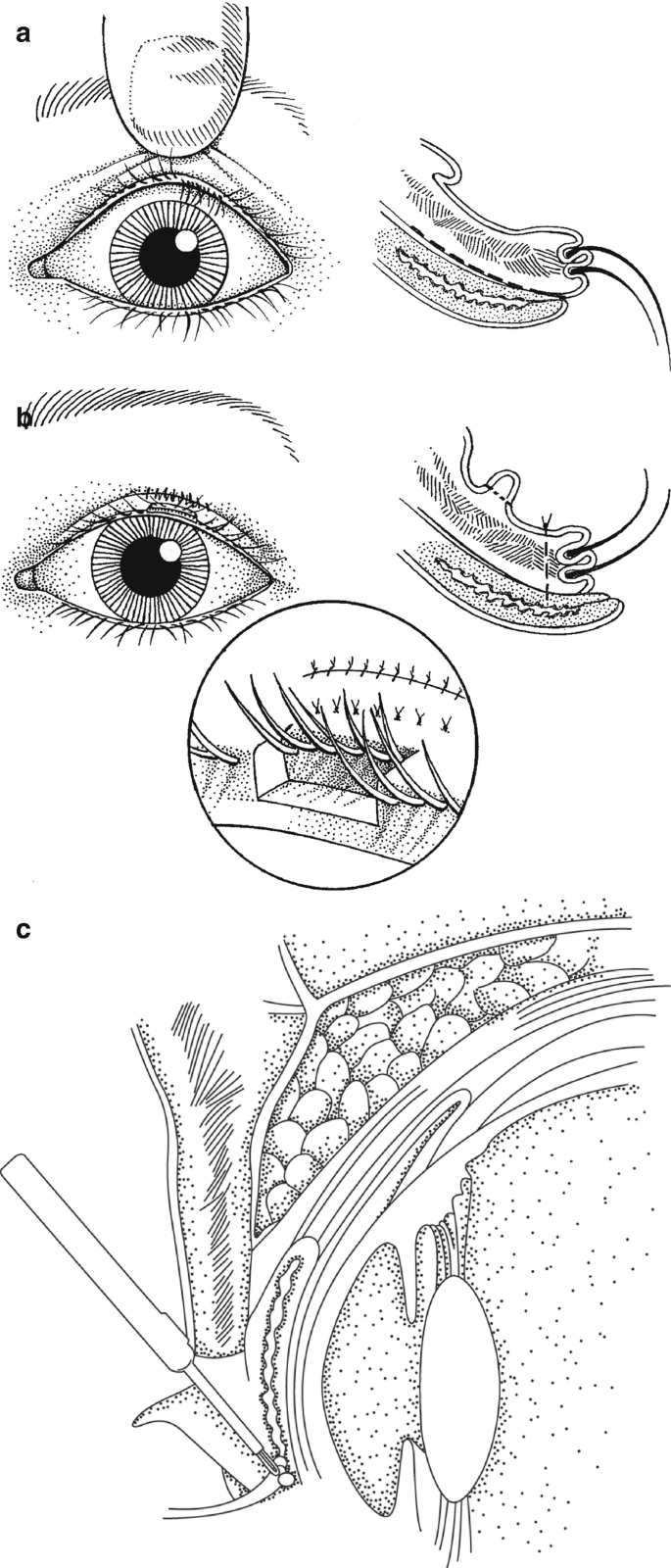 a

b

c