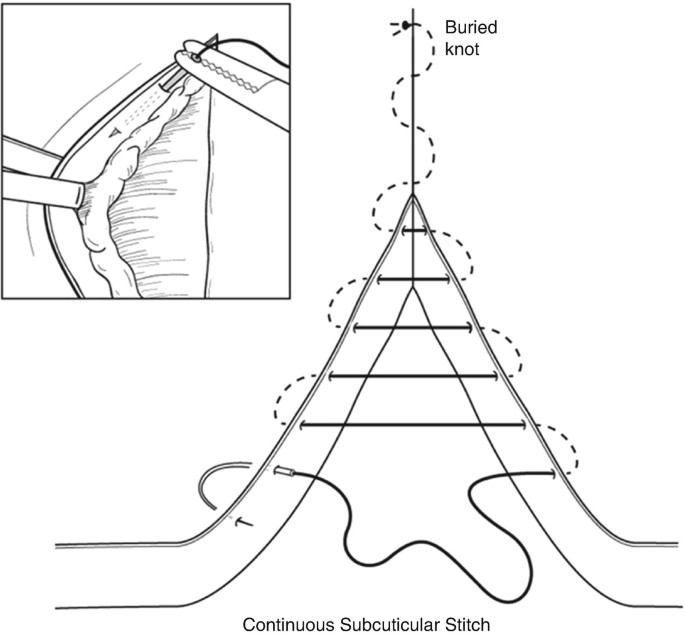 Buried knot

Continuous Subcuticular Stitch