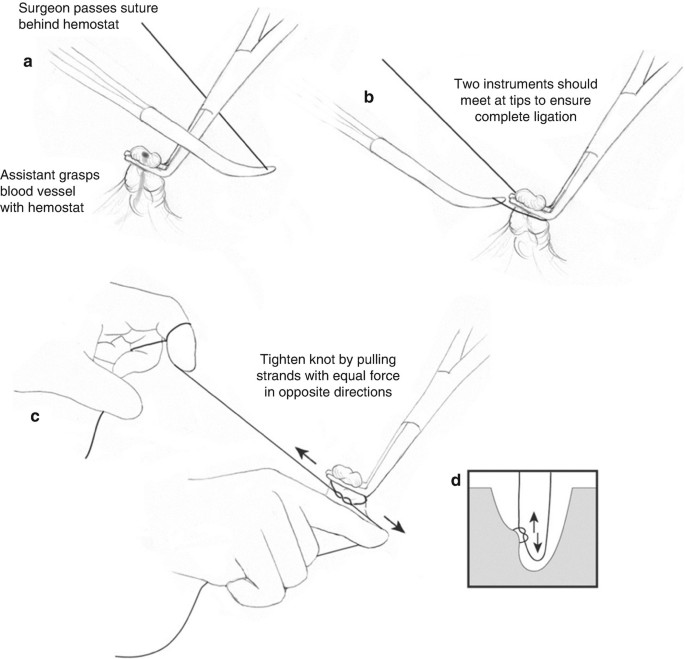 Surgeon passes suture behind hemostat

a

Assistant grasps blood vessel with hemostat

b

Two instruments should meet at tips to ensure complete ligation

Tighten knot by pulling strands with equal force in opposite directions

c

d