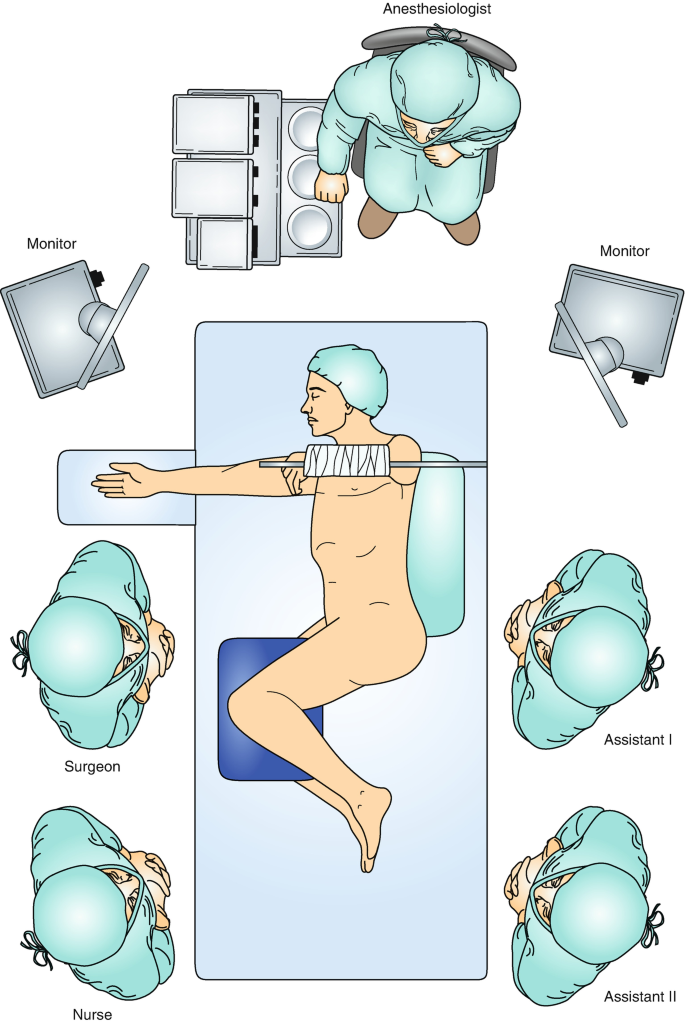 Anesthesiologist

Monitor

Monitor

Surgeon

Assistant I

Nurse

Assistant II