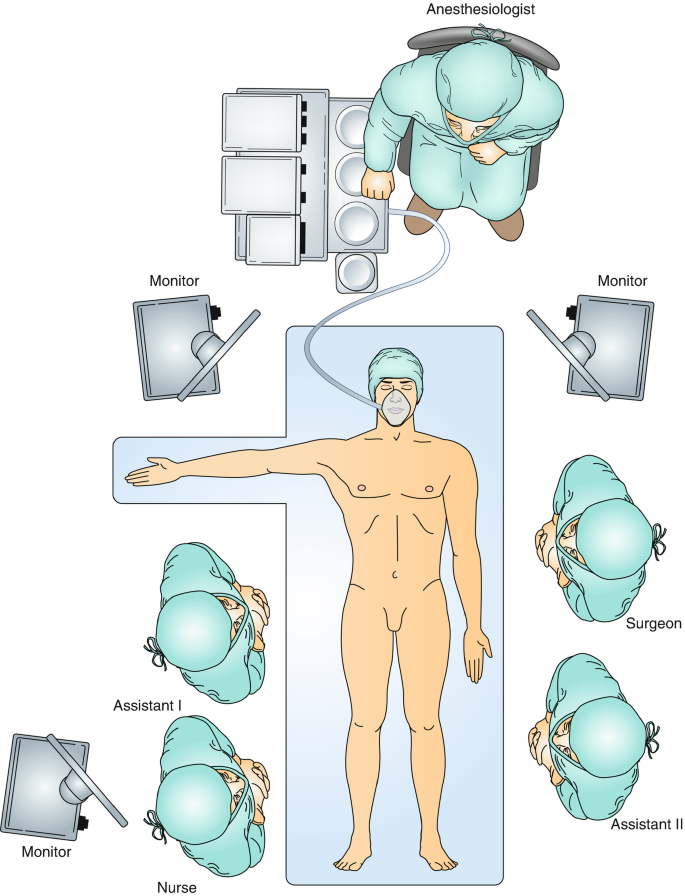 Anesthesiologist

Monitor

Monitor

Surgeon

Assistant I

Assistant II

Monitor

Nurse