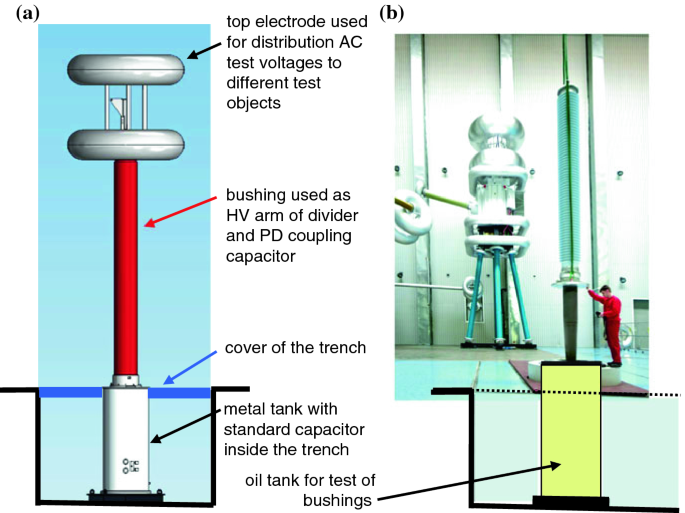 (a)

top electrode used for distribution AC test voltages to different test objects

bushing used as HV arm of divider and PD coupling capacitor

cover of the trench

metal tank with standard capacitor inside the trench

(b)

oil tank for test of bushings