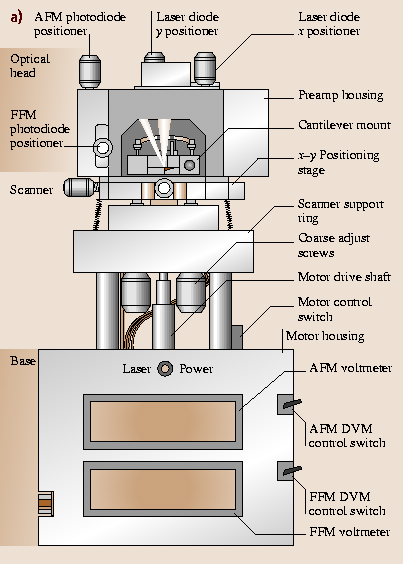 a) AFM photodiode positioner

Laser diode y positioner

Laser diode x positioner

Optical head

Preamp housing

FFM photodiode positioner

Cantilever mount

x–y Positioning stage

Scanner

Scanner support ring

Coarse adjust screws

Motor drive shaft

Motor control switch

Motor housing

Base

Laser Power

AFM voltmeter

AFM DVM control switch

FFM DVM control switch

FFM voltmeter