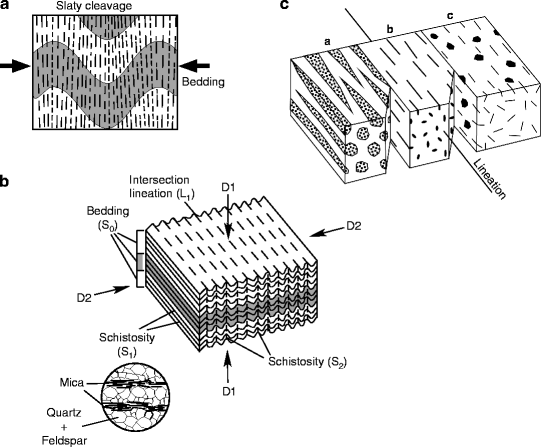 a

Slaty cleavage

Bedding

c

a

b

c

Lineation

b

Intersection lineation ($L_1$)

D1

Bedding ($S_0$)

D2

D2

Schistosity ($S_1$)

Schistosity ($S_2$)

D1

Mica

Quartz + Feldspar